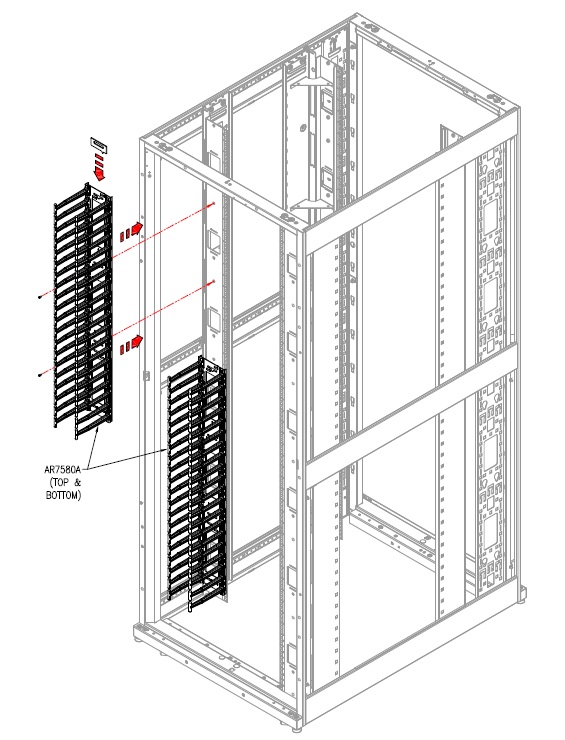 AR7580A
(TOP &
BOTTOM)