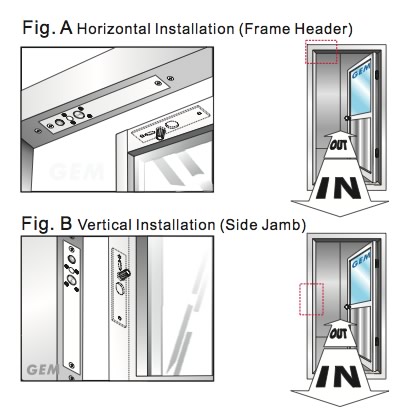 Fig. A Horizontal Installation (Frame Header)

GEM

GEM

OUT

IN

Fig. B Vertical Installation (Side Jamb)

GEM

GEM

OUT

IN