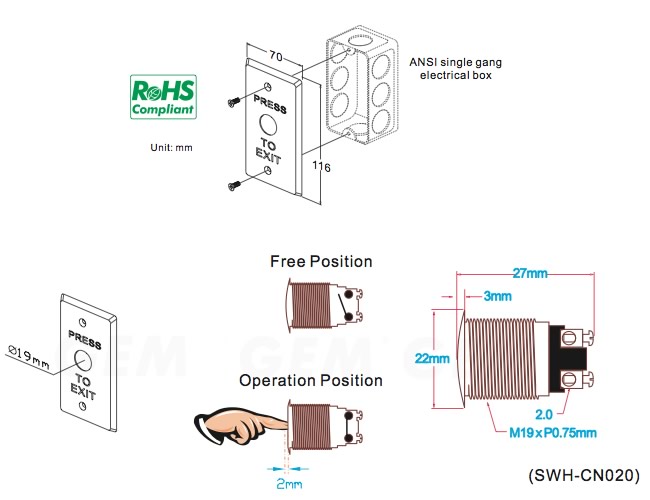 RoHS
Compliant

Unit: mm

70

PRESS

TO
EXIT

116

ANSI single gang
electrical box

PRESS

TO
EXIT

Ø19mm

GEM

Free Position

Operation Position

2mm

27mm

3mm

22mm

2.0

M19xP0.75mm

(SWH-CN020)